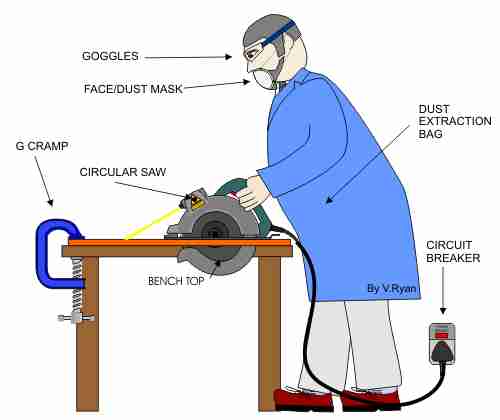 GOGGLES

FACE/DUST MASK

DUST EXTRACTION BAG

G CRAMP

CIRCULAR SAW

BENCH TOP

CIRCUIT BREAKER

By V.Ryan